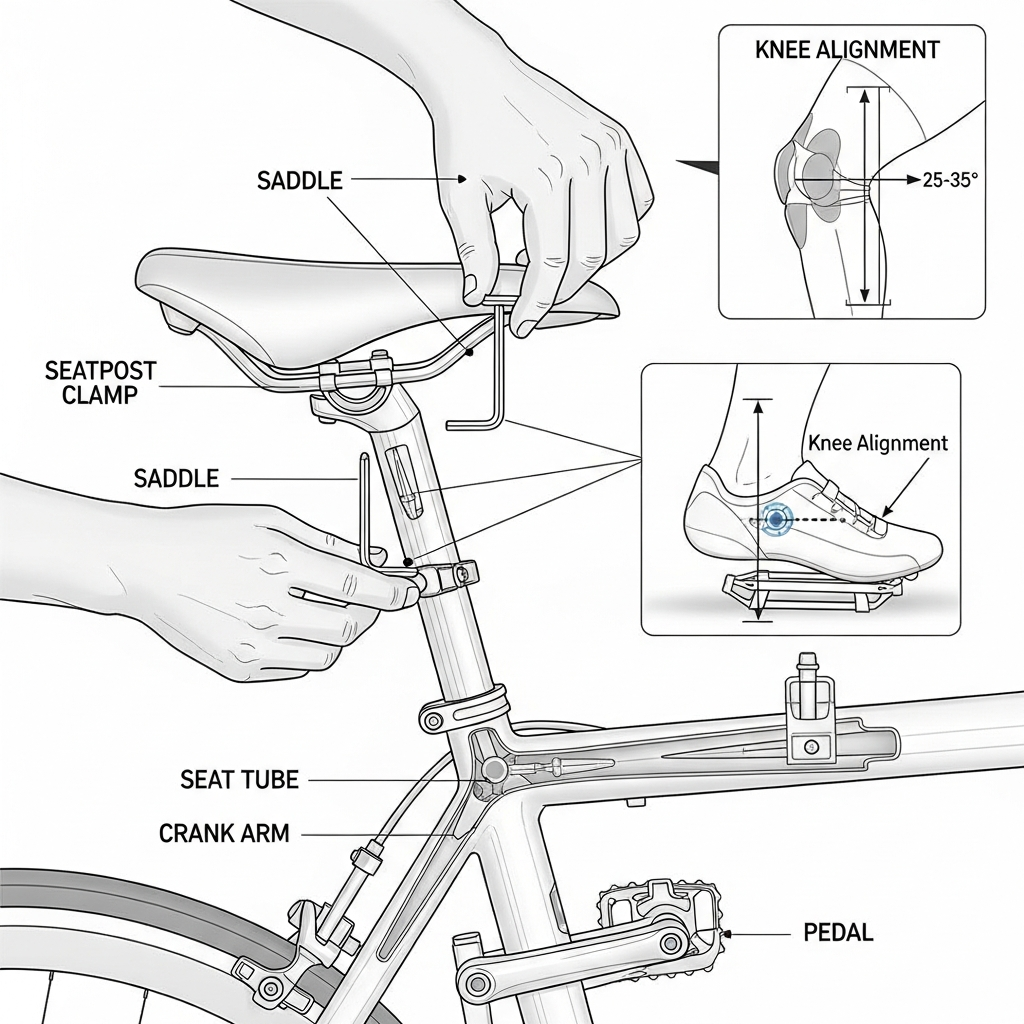 KNEE ALIGNMENT

25-35°

SADDLE

SEATPOST CLAMP

SADDLE

Knee Alignment

SEAT TUBE

CRANK ARM

PEDAL