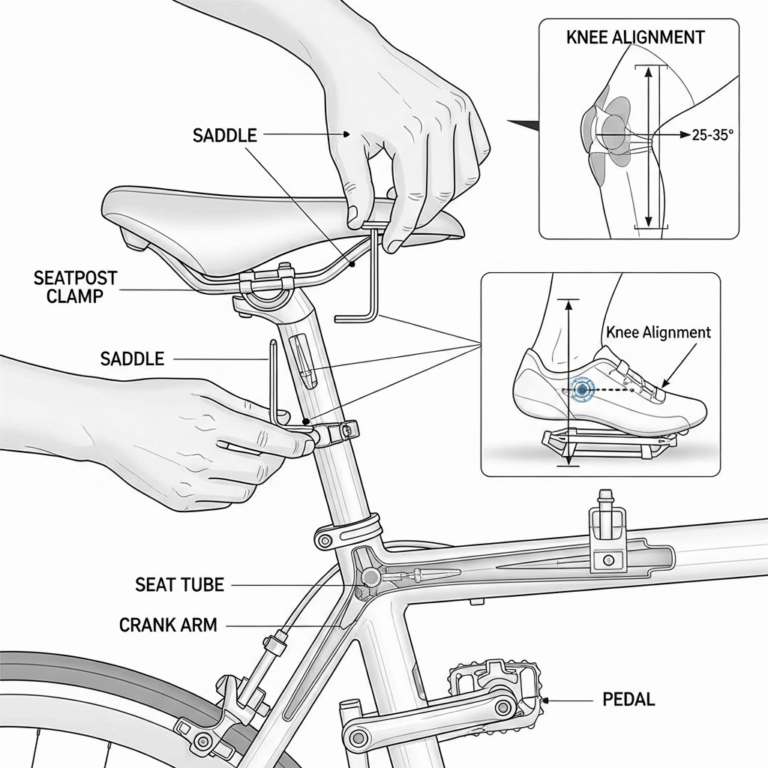 KNEE ALIGNMENT

25-35°

SADDLE

SEATPOST CLAMP

SADDLE

Knee Alignment

SEAT TUBE

CRANK ARM

PEDAL